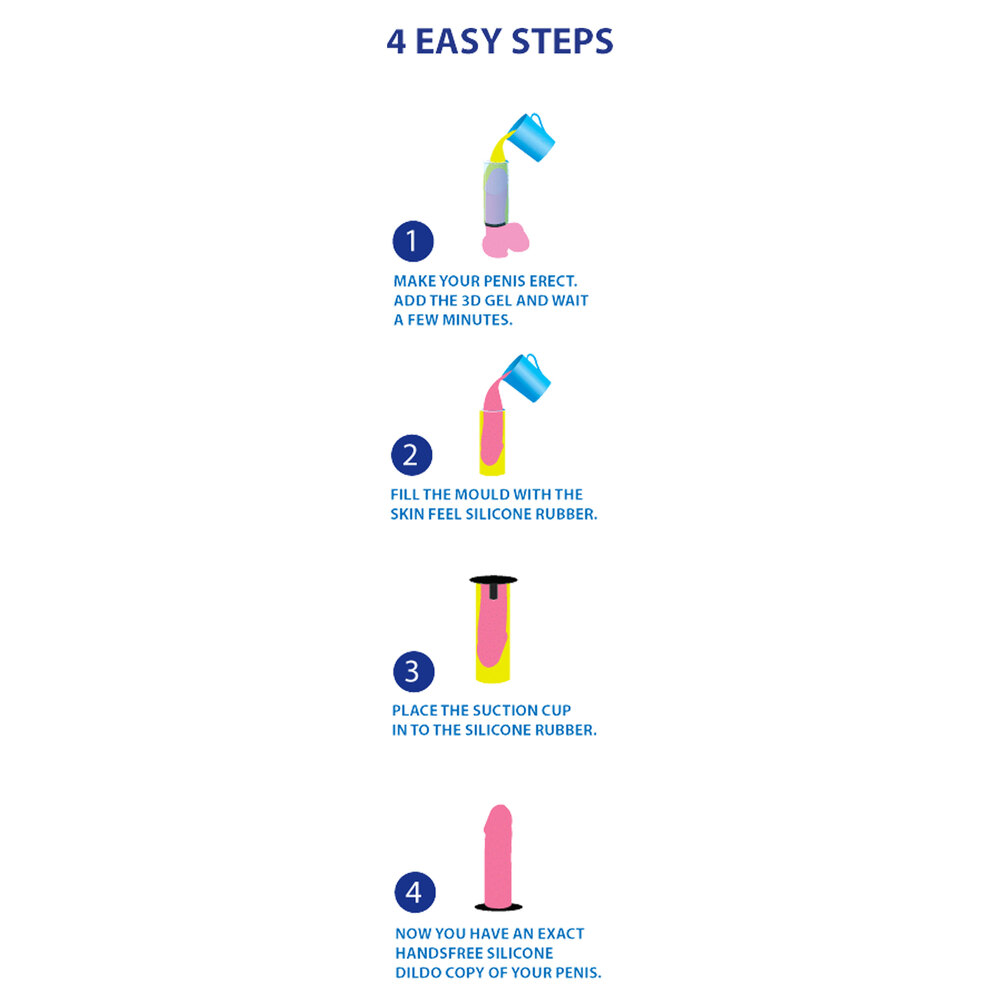 4 EASY STEPS

1

MAKE YOUR PENIS ERECT. ADD THE 3D GEL AND WAIT A FEW MINUTES.

2

FILL THE MOULD WITH THE SKIN FEEL SILICONE RUBBER.

3

PLACE THE SUCTION CUP IN TO THE SILICONE RUBBER.

4

NOW YOU HAVE AN EXACT HANDSFREE SILICONE DILDO COPY OF YOUR PENIS.